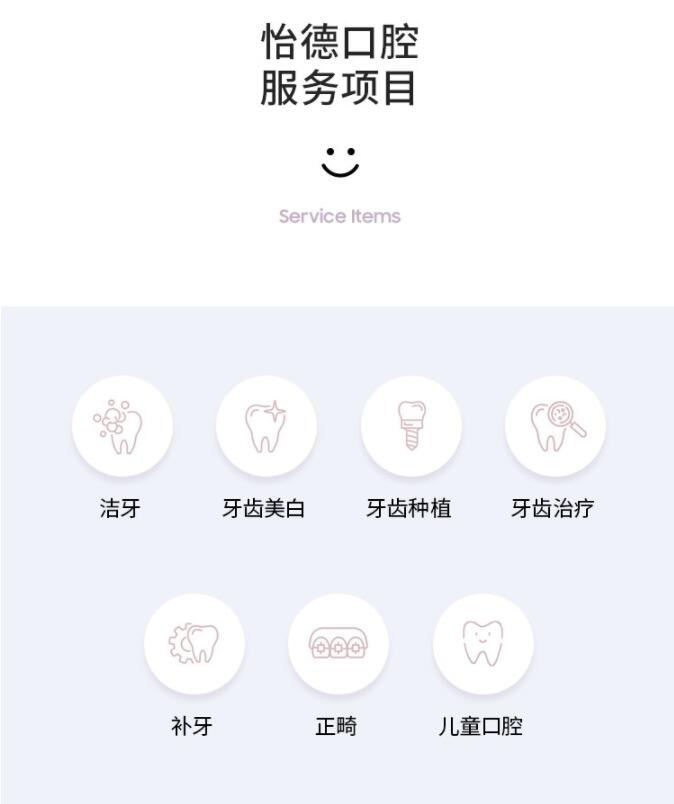 怡德口腔
服务项目

Service Items

洁牙 牙齿美白 牙齿种植 牙齿治疗

补牙 正畸 儿童口腔